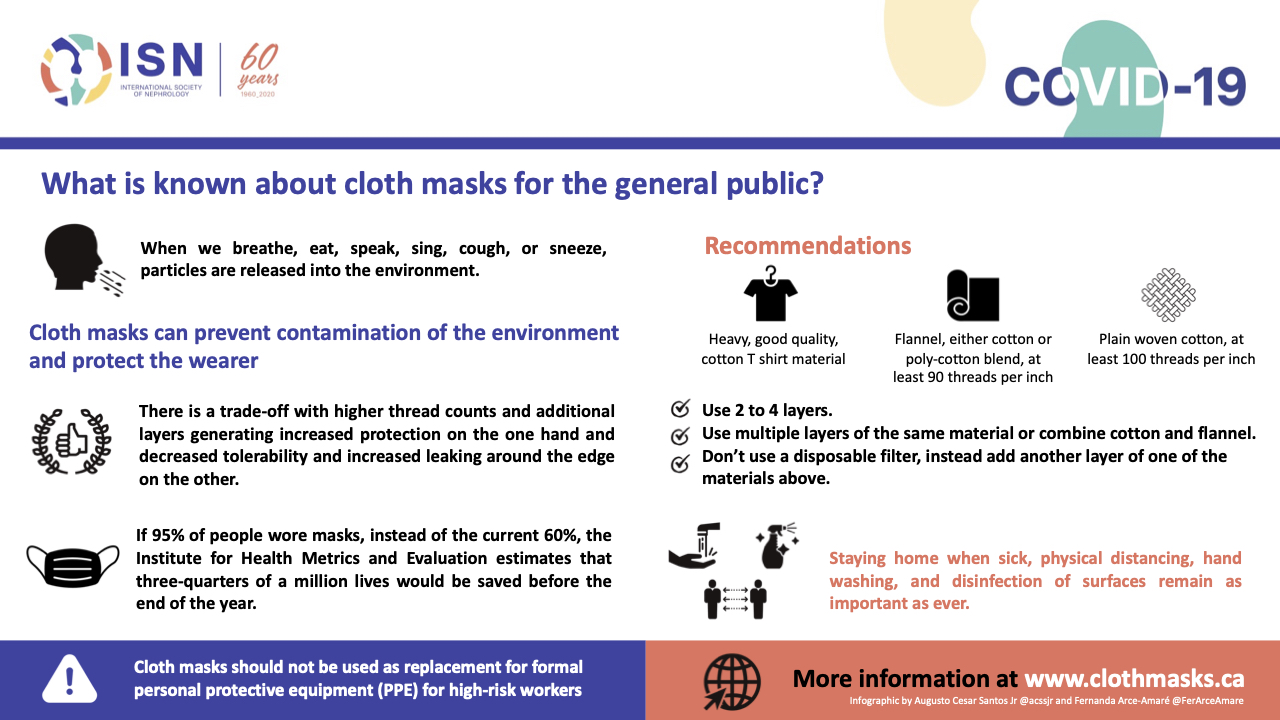 ISN
INTERNATIONAL SOCIETY OF NEPHROLOGY

60 years
1960_2020

COVID-19

What is known about cloth masks for the general public?

When we breathe, eat, speak, sing, cough, or sneeze, particles are released into the environment.

Cloth masks can prevent contamination of the environment and protect the wearer

There is a trade-off with higher thread counts and additional layers generating increased protection on the one hand and decreased tolerability and increased leaking around the edge on the other.

If 95% of people wore masks, instead of the current 60%, the Institute for Health Metrics and Evaluation estimates that three-quarters of a million lives would be saved before the end of the year.

Recommendations

Heavy, good quality, cotton T shirt material

Flannel, either cotton or poly-cotton blend, at least 90 threads per inch

Plain woven cotton, at least 100 threads per inch

Use 2 to 4 layers.
Use multiple layers of the same material or combine cotton and flannel.
Don't use a disposable filter, instead add another layer of one of the materials above.

Staying home when sick, physical distancing, hand washing, and disinfection of surfaces remain as important as ever.

Cloth masks should not be used as replacement for formal personal protective equipment (PPE) for high-risk workers

More information at www.clothmasks.ca
Infographic by Augusto Cesar Santos Jr @acssjr and Fernanda Arce-Amaré @FerArceAmare